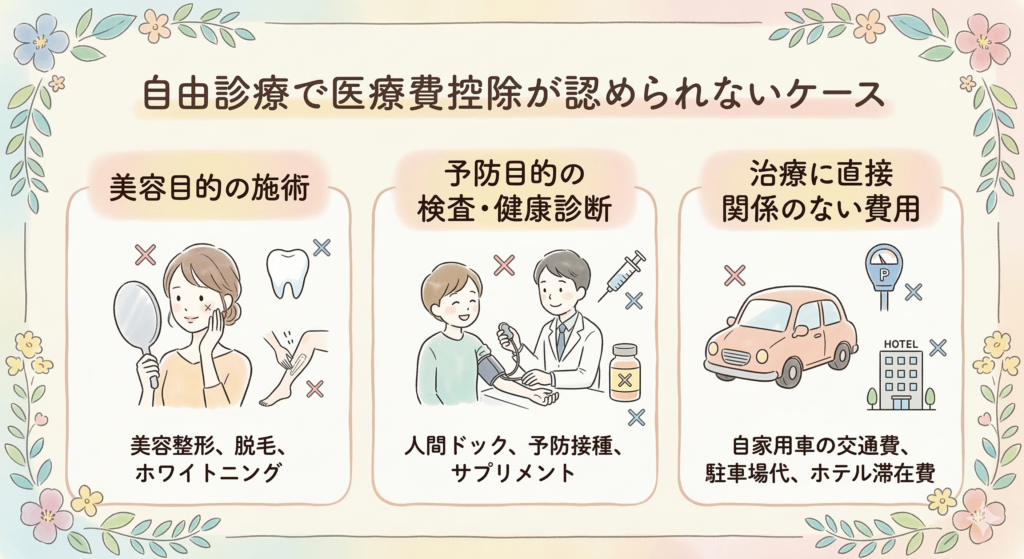 自由診療で医療費控除が認められないケース

美容目的の施術

美容整形、脱毛、ホワイトニング

予防目的の検査・健康診断

人間ドック、予防接種、サプリメント

治療に直接関係のない費用

P

HOTEL

自家用車の交通費、駐車場代、ホテル滞在費