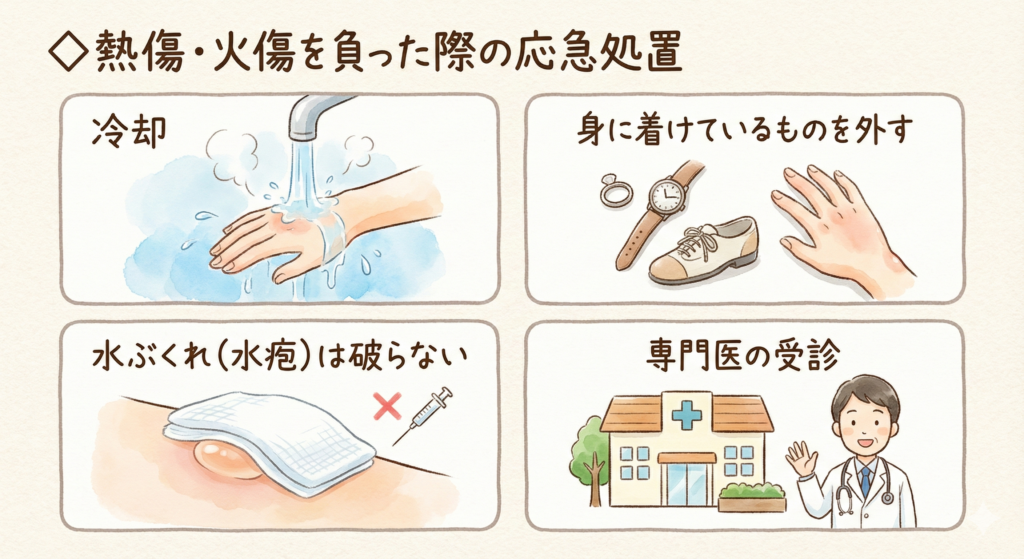 ◇熱傷・火傷を負った際の応急処置

冷却

身に着けているものを外す

水ぶくれ（水疱）は破らない

専門医の受診